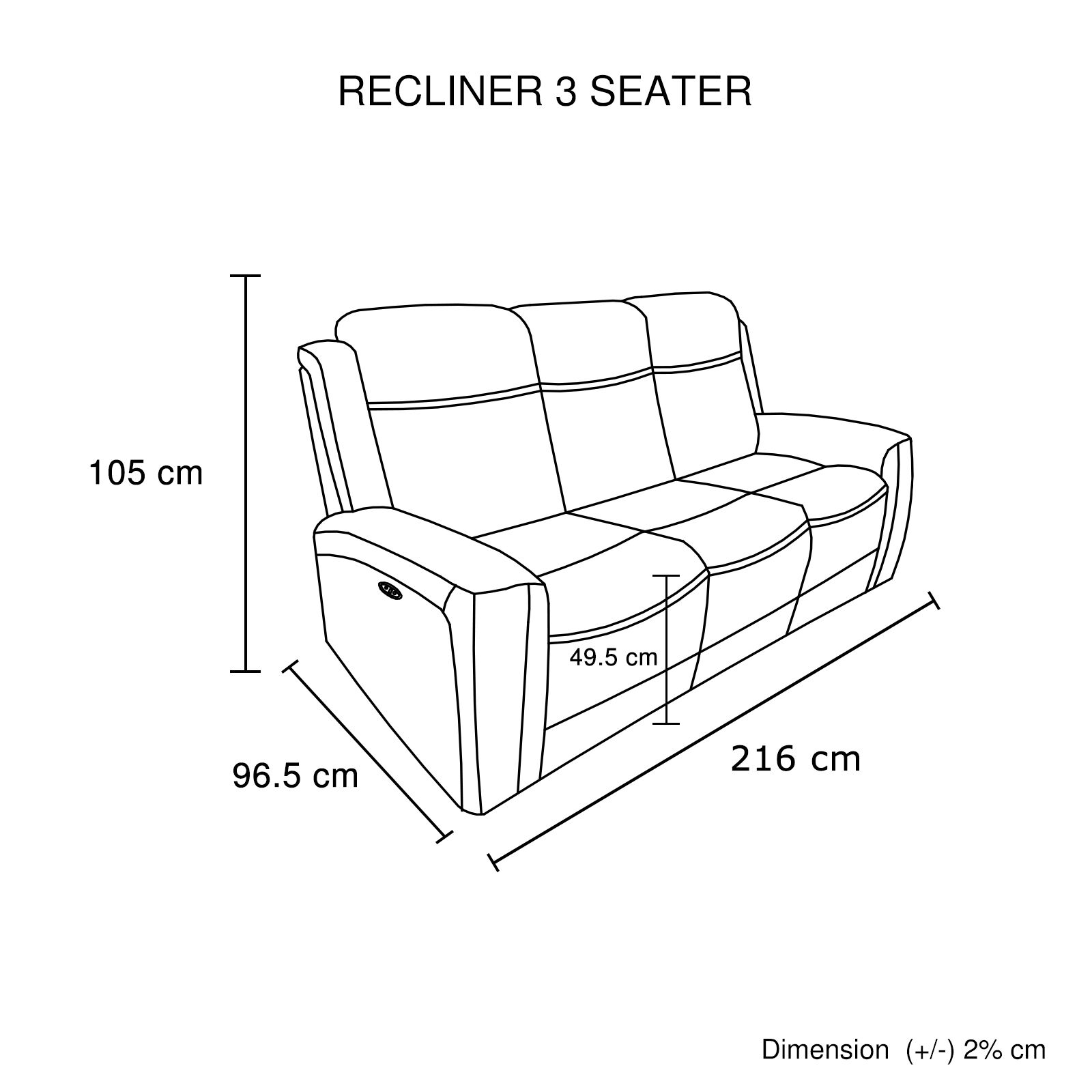 RECLINER 3 SEATER

105 cm

49.5 cm

96.5 cm

216 cm

Dimension (+/-) 2% cm