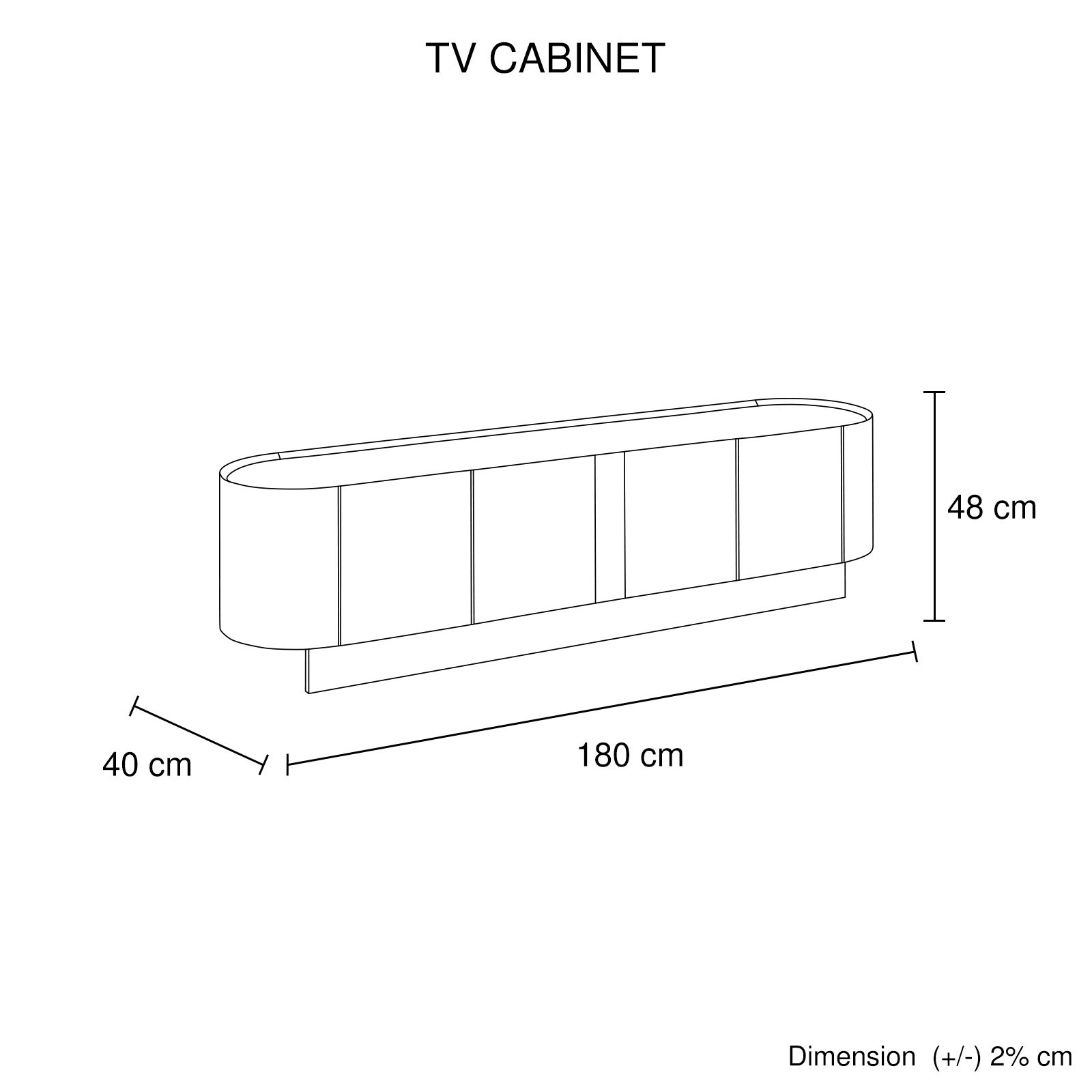 TV CABINET

48 cm

40 cm

180 cm

Dimension (+/-) 2% cm