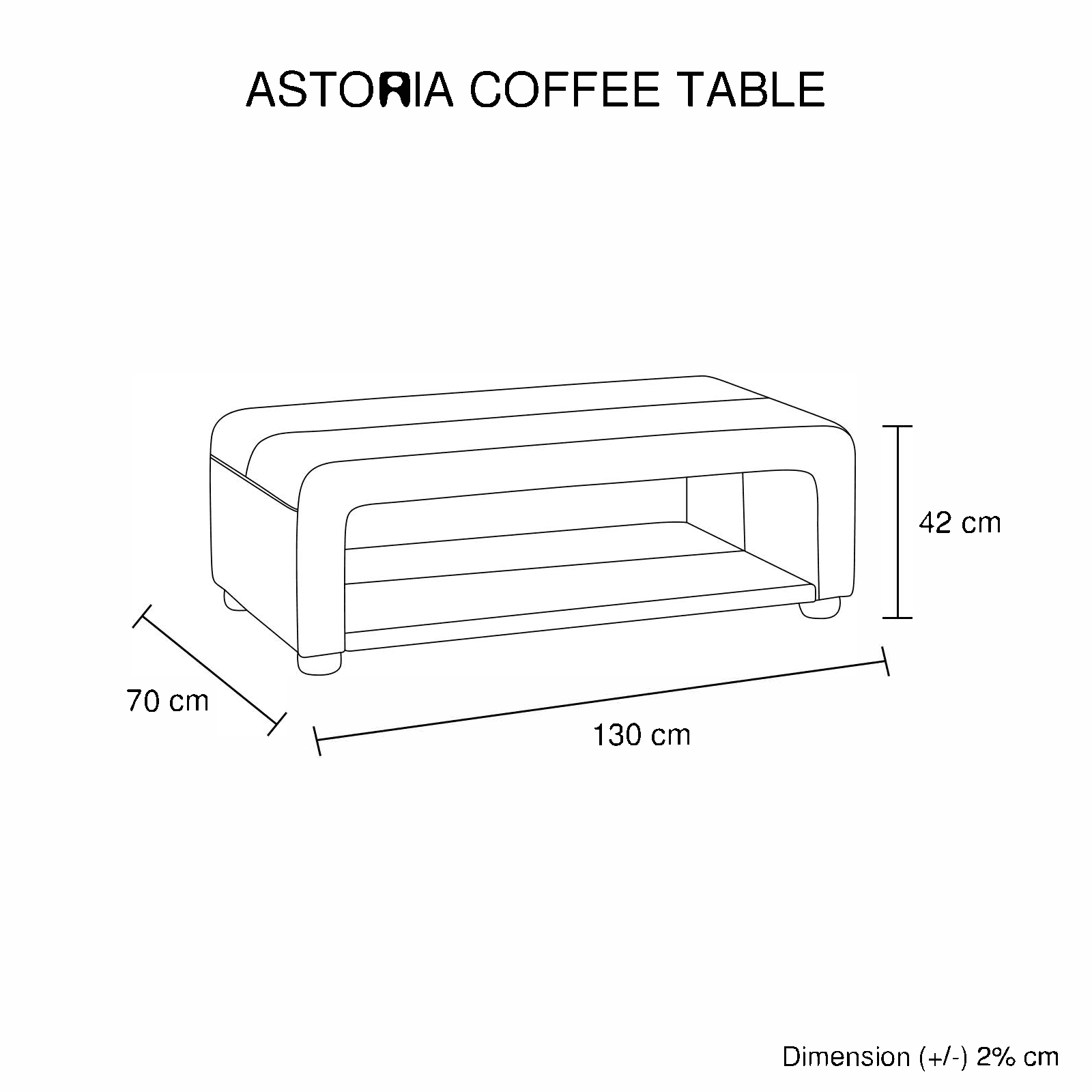 ASTORIA COFFEE TABLE

42 cm

70 cm

130 cm

Dimension (+/-) 2% cm