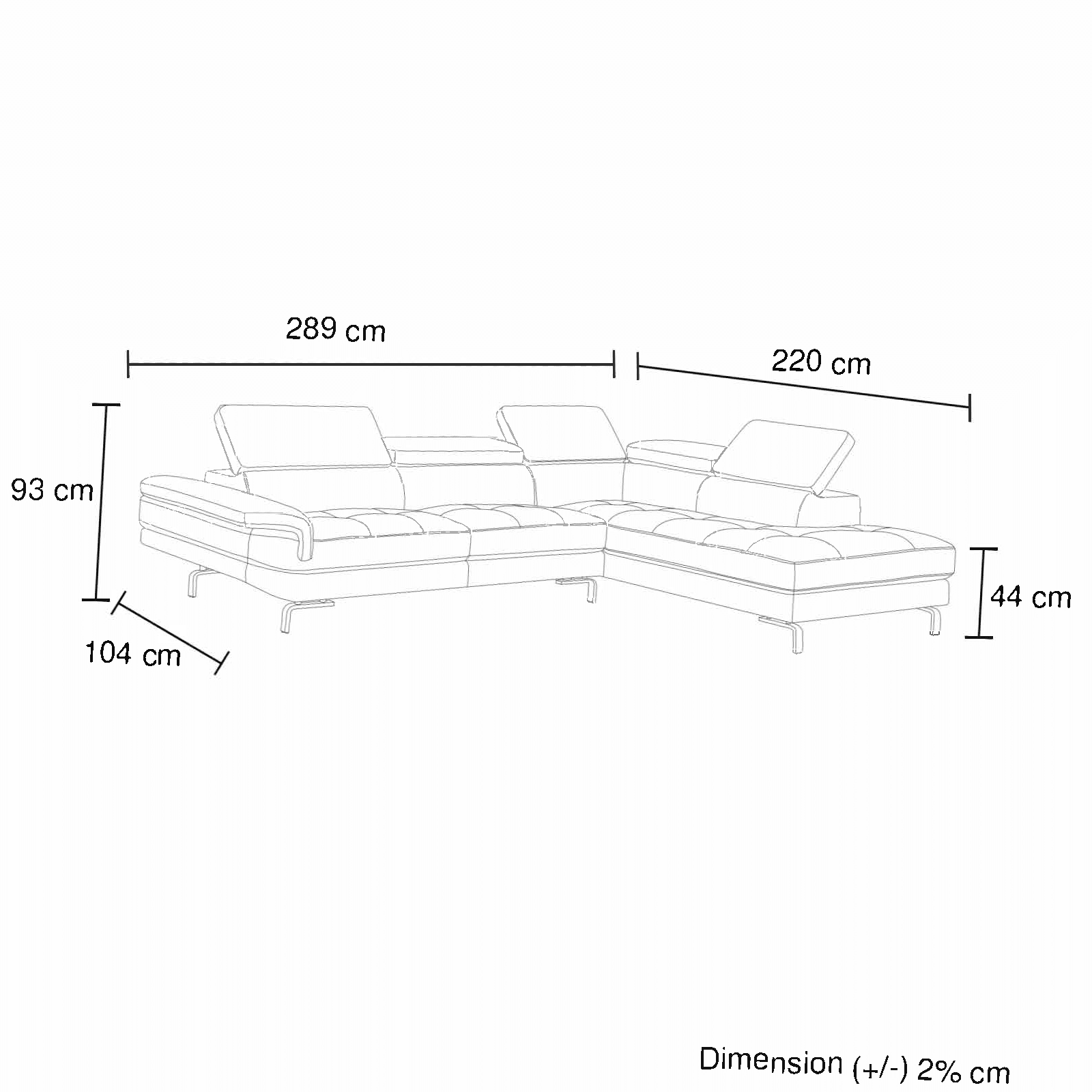 289 cm

220 cm

93 cm

44 cm

104 cm

Dimension (+/-) 2% cm