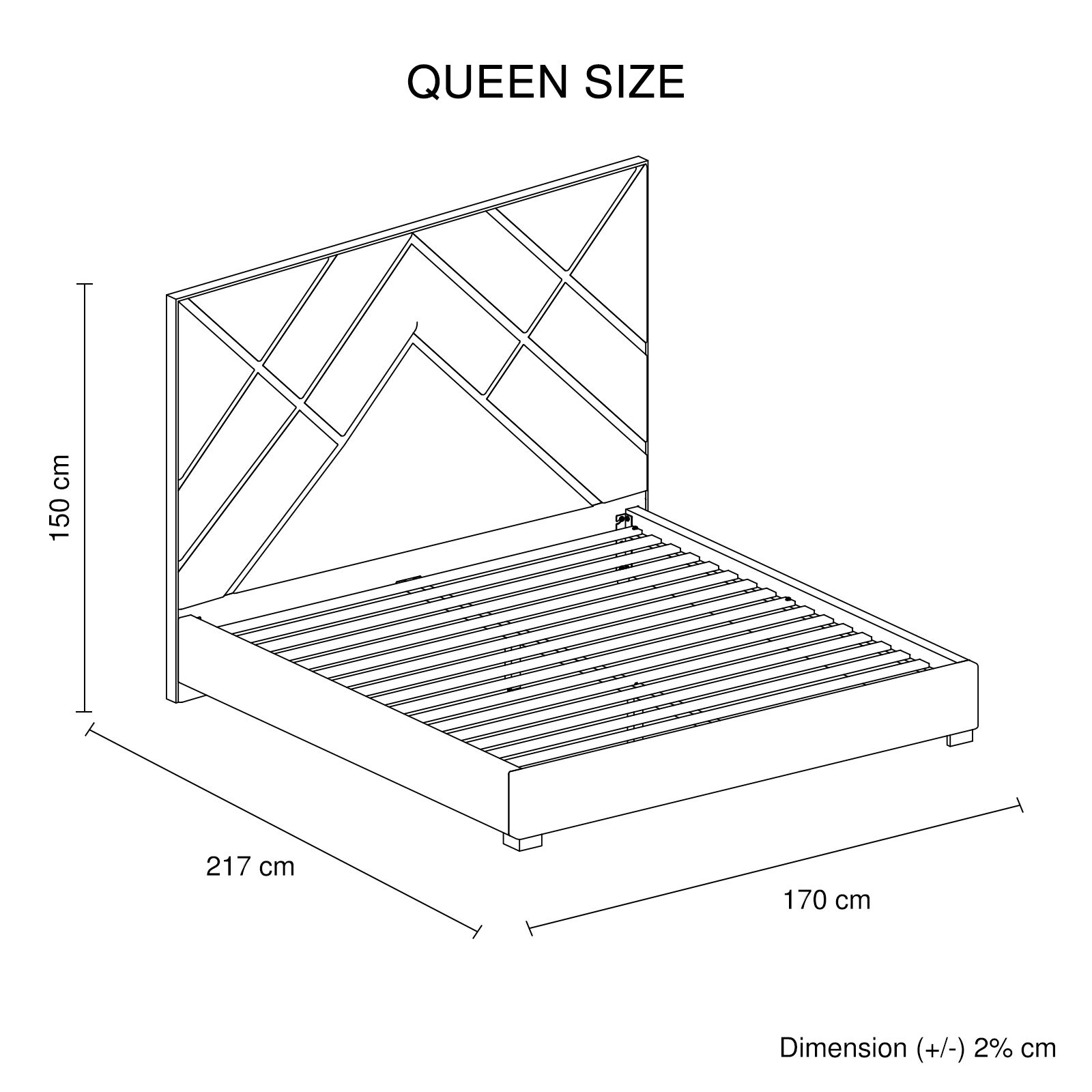 QUEEN SIZE

150 cm

217 cm

170 cm

Dimension (+/-) 2% cm