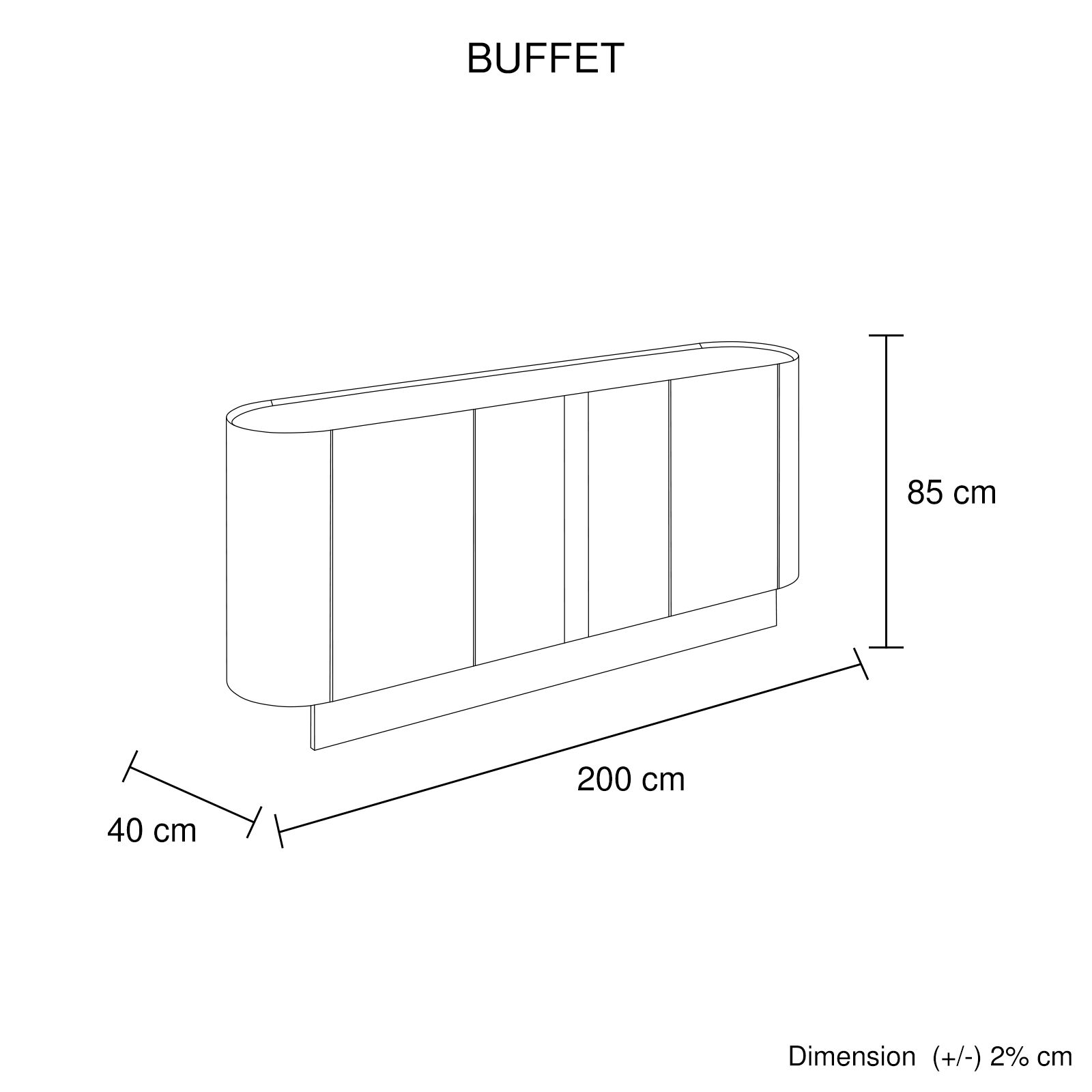 BUFFET

85 cm

200 cm

40 cm

Dimension (+/-) 2% cm