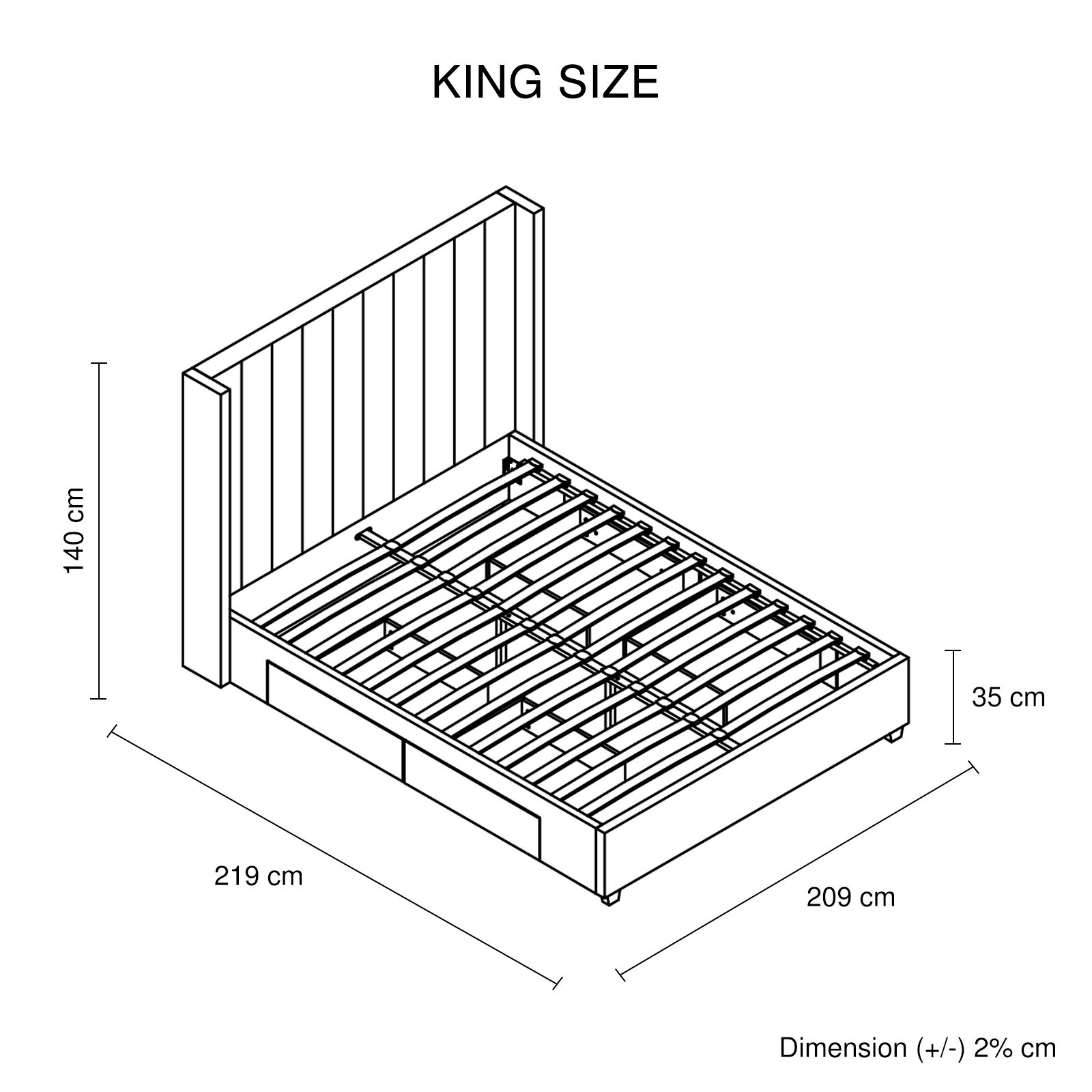 KING SIZE

140 cm

35 cm

219 cm

209 cm

Dimension (+/-) 2% cm