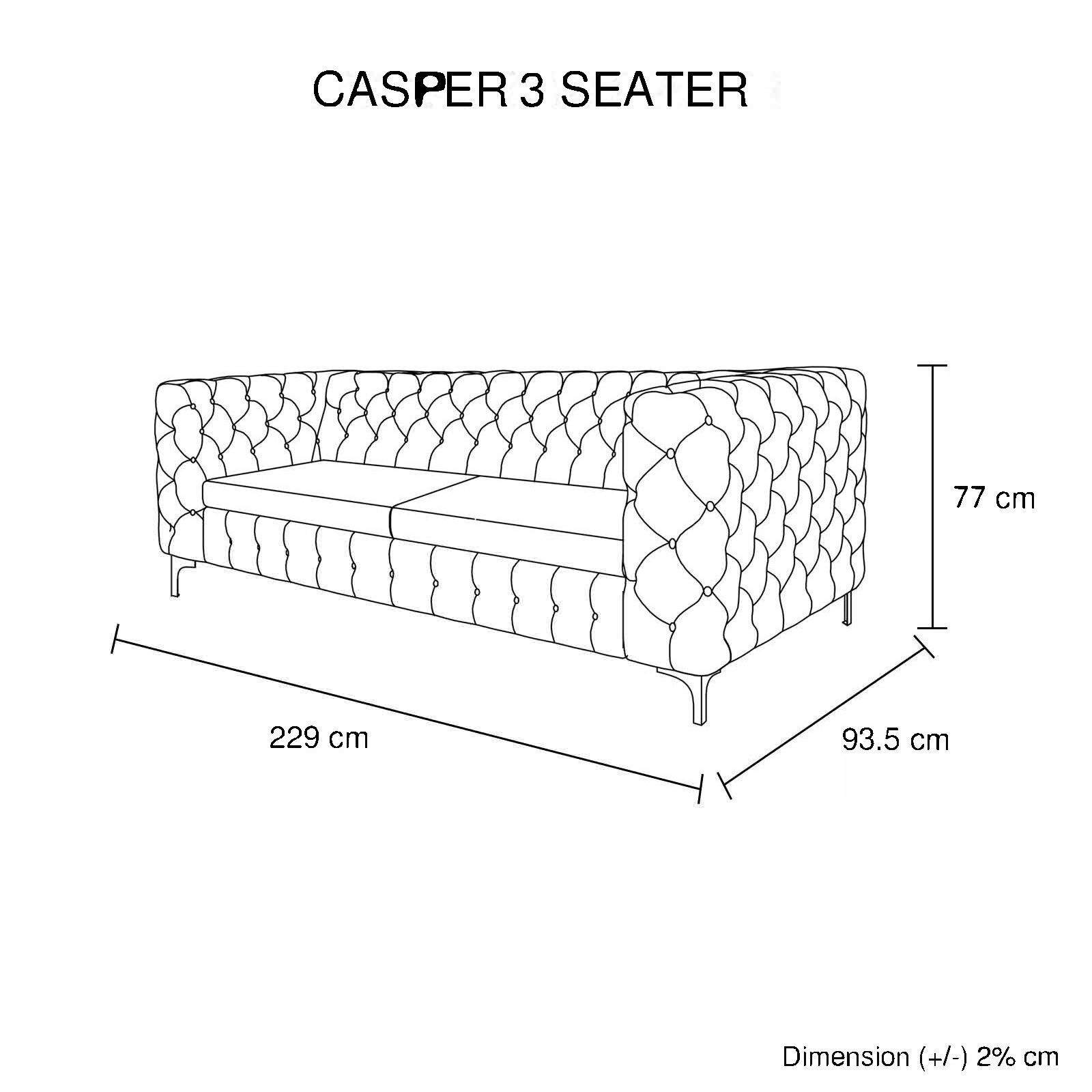 CASPER 3 SEATER

77 cm

229 cm

93.5 cm

Dimension (+/-) 2% cm